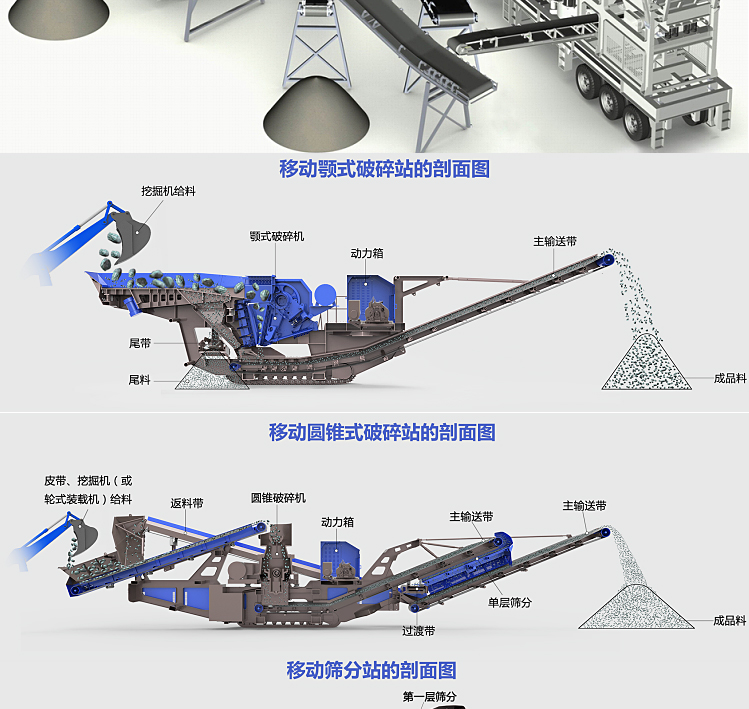 移动颚式破碎站的剖面图

挖掘机给料

颚式破碎机

动力箱

主输送带

尾带

尾料

成品料

移动圆锥式破碎站的剖面图

皮带、挖掘机（或轮式装载机）给料

返料带

圆锥破碎机

动力箱

主输送带

主输送带

单层筛分

过渡带

成品料

移动筛分站的剖面图

第一层筛分